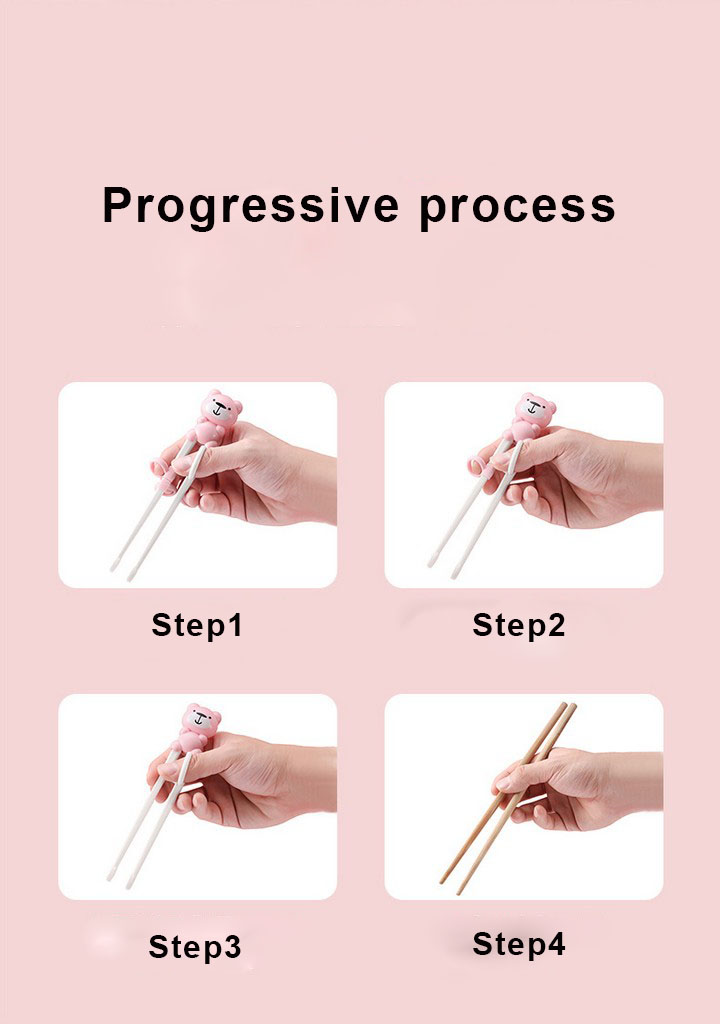 Progressive process

Step1

Step2

Step3

Step4