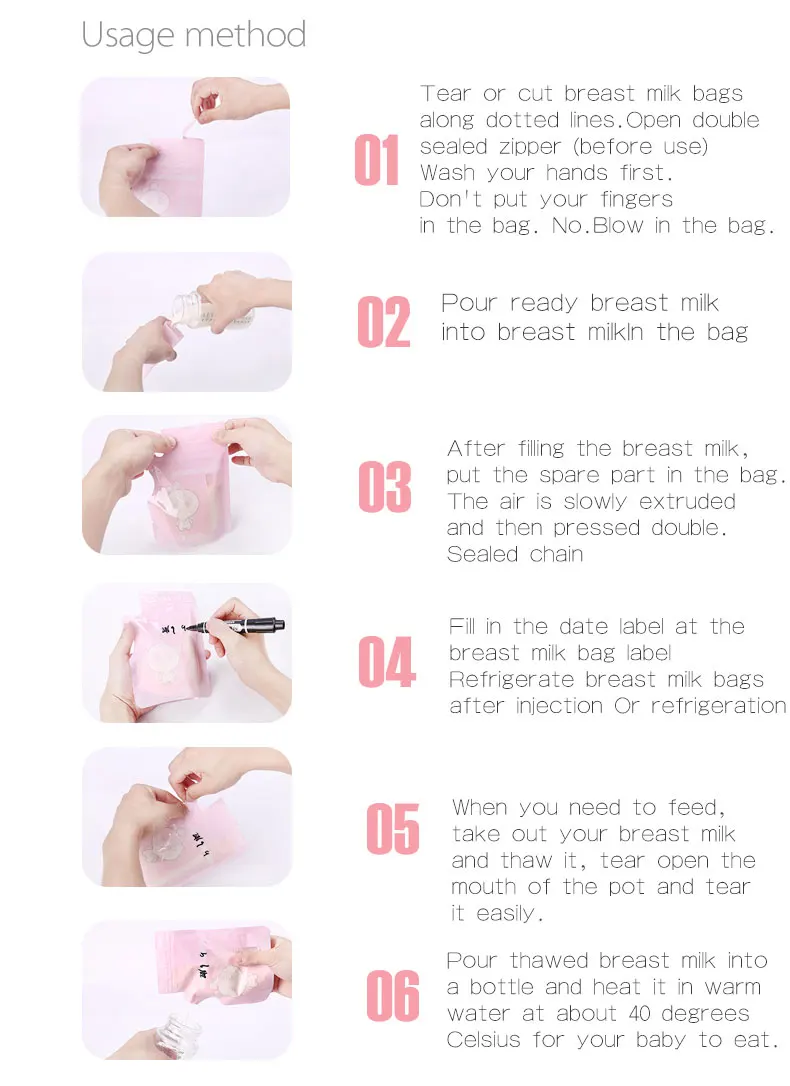 Usage method

01
Tear or cut breast milk bags along dotted lines.Open double sealed zipper (before use) Wash your hands first. Don't put your fingers in the bag. No.Blow in the bag.

02
Pour ready breast milk into breast milkIn the bag

03
After filling the breast milk, put the spare part in the bag. The air is slowly extruded and then pressed double. Sealed chain

04
Fill in the date label at the breast milk bag label Refrigerate breast milk bags after injection Or refrigeration

05
When you need to feed, take out your breast milk and thaw it, tear open the mouth of the pot and tear it easily.

06
Pour thawed breast milk into a bottle and heat it in warm water at about 40 degrees Celsius for your baby to eat.